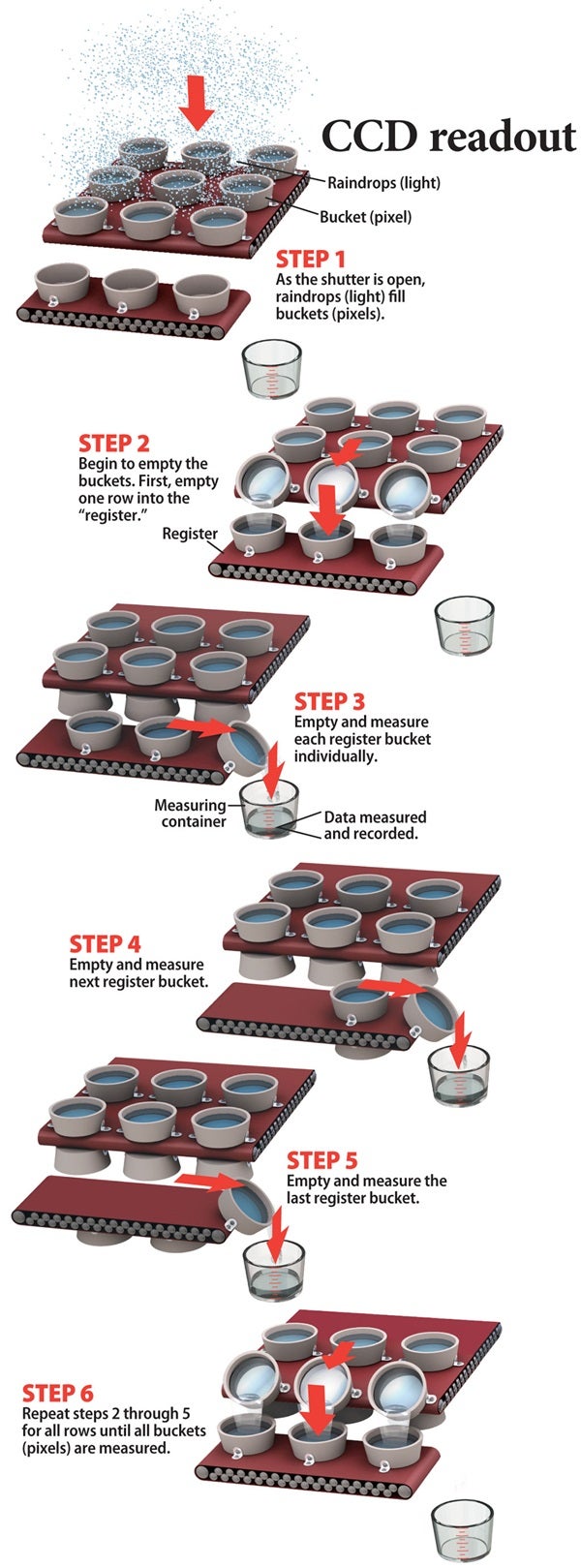 CCD readout

Raindrops (light)

Bucket (pixel)

STEP 1
As the shutter is open, raindrops (light) fill buckets (pixels).

STEP 2
Begin to empty the buckets. First, empty one row into the "register."

Register

STEP 3
Empty and measure each register bucket individually.

Measuring container

Data measured and recorded.

STEP 4
Empty and measure next register bucket.

STEP 5
Empty and measure the last register bucket.

STEP 6
Repeat steps 2 through 5 for all rows until all buckets (pixels) are measured.