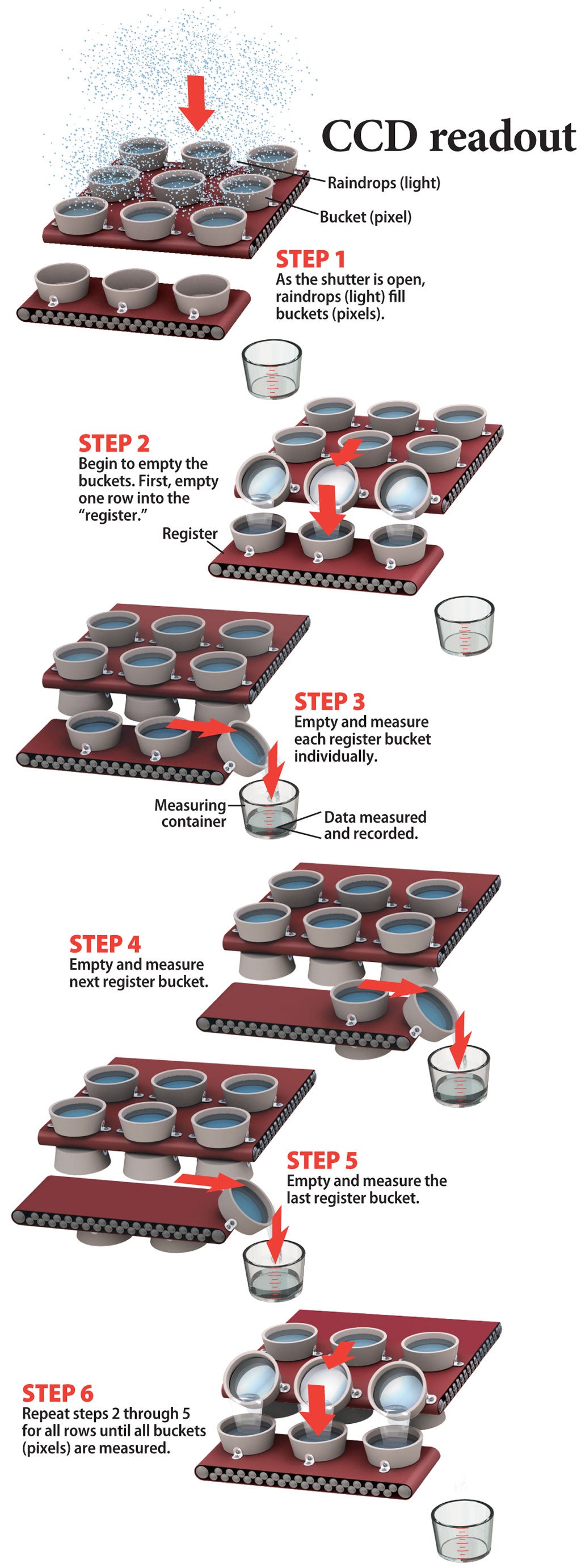 CCD readout

Raindrops (light)

Bucket (pixel)

STEP 1
As the shutter is open, raindrops (light) fill buckets (pixels).

STEP 2
Begin to empty the buckets. First, empty one row into the "register."

Register

STEP 3
Empty and measure each register bucket individually.

Measuring container

Data measured and recorded.

STEP 4
Empty and measure next register bucket.

STEP 5
Empty and measure the last register bucket.

STEP 6
Repeat steps 2 through 5 for all rows until all buckets (pixels) are measured.