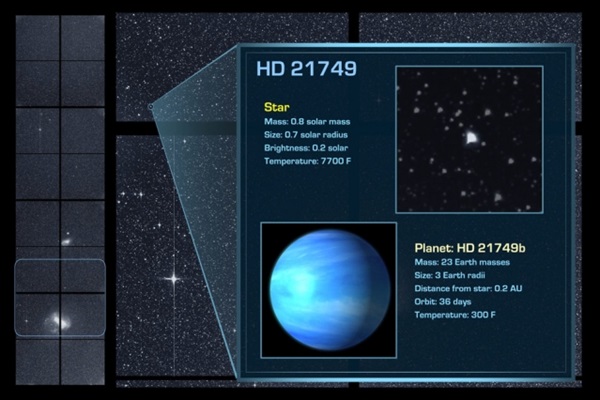 HD 21749

Star
Mass: 0.8 solar mass
Size: 0.7 solar radius
Brightness: 0.2 solar
Temperature: 7700 F

Planet: HD 21749b
Mass: 23 Earth masses
Size: 3 Earth radii
Distance from star: 0.2 AU
Orbit: 36 days
Temperature: 300 F